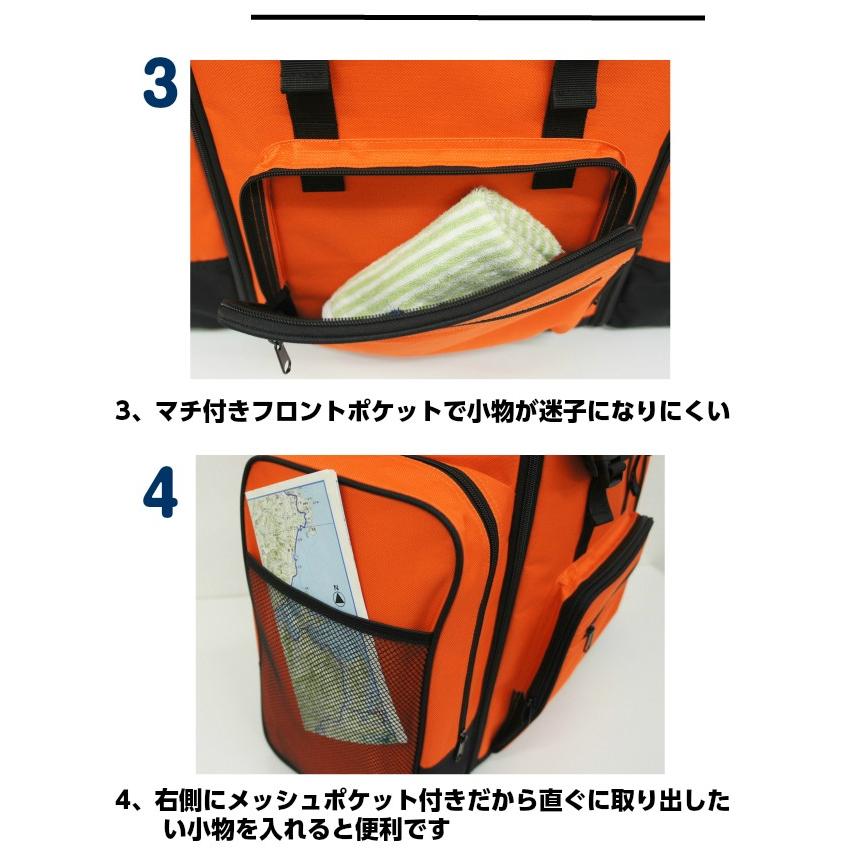 3

3、マチ付きフロントポケットで小物が迷子になりにくい

4

4、右側にメッシュポケット付きだから直ぐに取り出したい小物を入れると便利です