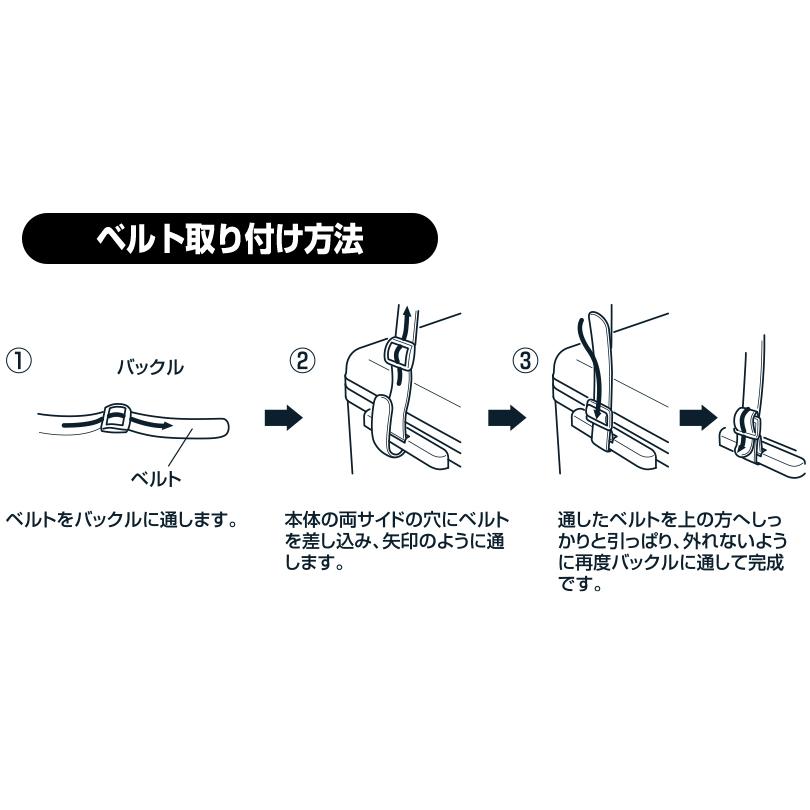 ベルト取り付け方法

①

バックル

ベルト

ベルトをバックルに通します。

②

本体の両サイドの穴にベルトを差し込み、矢印のように通します。

③

通したベルトを上の方へしっかりと引っぱり、外れないように再度バックルに通して完成です。