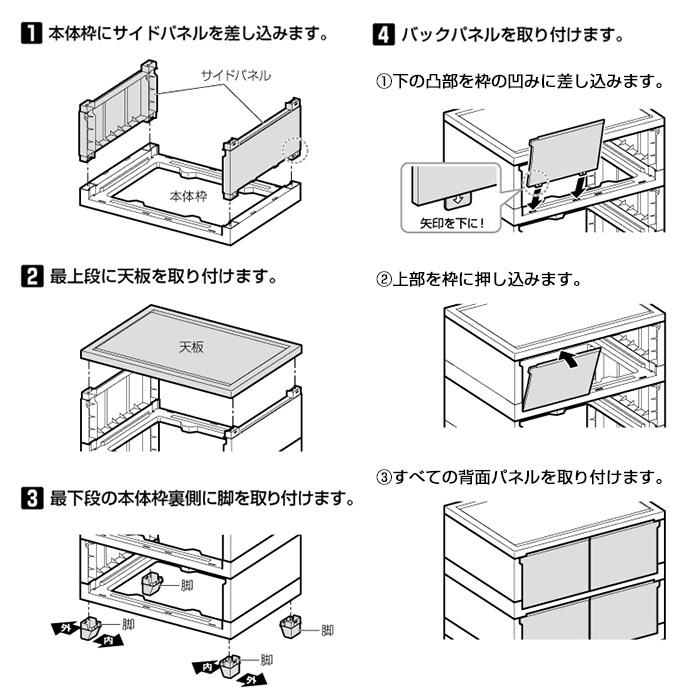 1 本体枠にサイドパネルを差し込みます。

サイドパネル

本体枠

2 最上段に天板を取り付けます。

天板

3 最下段の本体枠裏側に脚を取り付けます。

脚

外

脚

内

脚

内

脚

外

4 バックパネルを取り付けます。

①下の凸部を枠の凹みに差し込みます。

矢印を下に！

②上部を枠に押し込みます。

③すべての背面パネルを取り付けます。