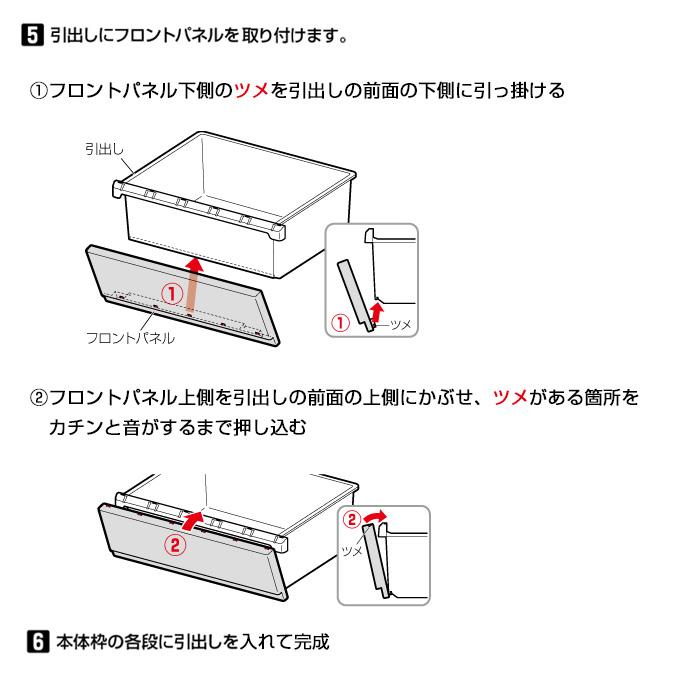 5 引出しにフロントパネルを取り付けます。

①フロントパネル下側のツメを引出しの前面の下側に引っ掛ける

引出し

①

フロントパネル

①

ツメ

②フロントパネル上側を引出しの前面の上側にかぶせ、ツメがある箇所をカチンと音がするまで押し込む

②

②

ツメ

6 本体枠の各段に引出しを入れて完成