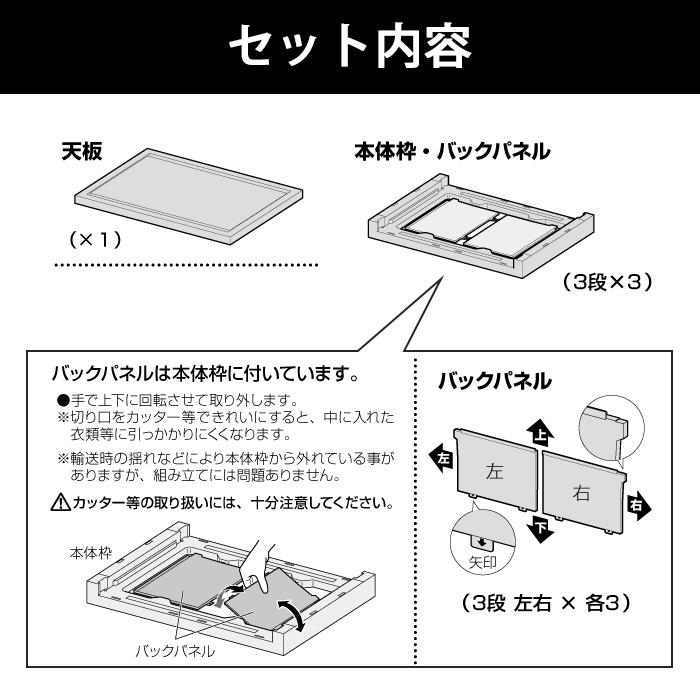 セット内容

天板

(×1)

本体枠・バックパネル

(3段×3)

バックパネルは本体枠に付いています。

●手で上下に回転させて取り外します。
※切り口をカッター等できれいにすると、中に入れた衣類等に引っかかりにくくなります。

※輸送時の揺れなどにより本体枠から外れている事がありますが、組み立てには問題ありません。

⚠カッター等の取り扱いには、十分注意してください。

本体枠

バックパネル

バックパネル

上

左

左

右

右

下

矢印

(3段 左右 × 各3)