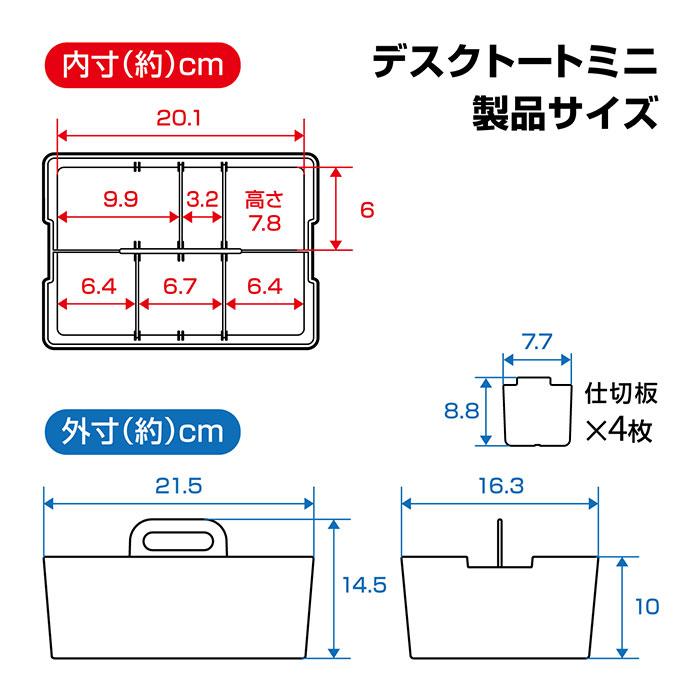 内寸(約)cm

デスクトートミニ
製品サイズ

20.1

9.9

3.2

高さ
7.8

6

6.4

6.7

6.4

7.7

8.8

仕切板
×4枚

外寸(約)cm

21.5

14.5

16.3

10