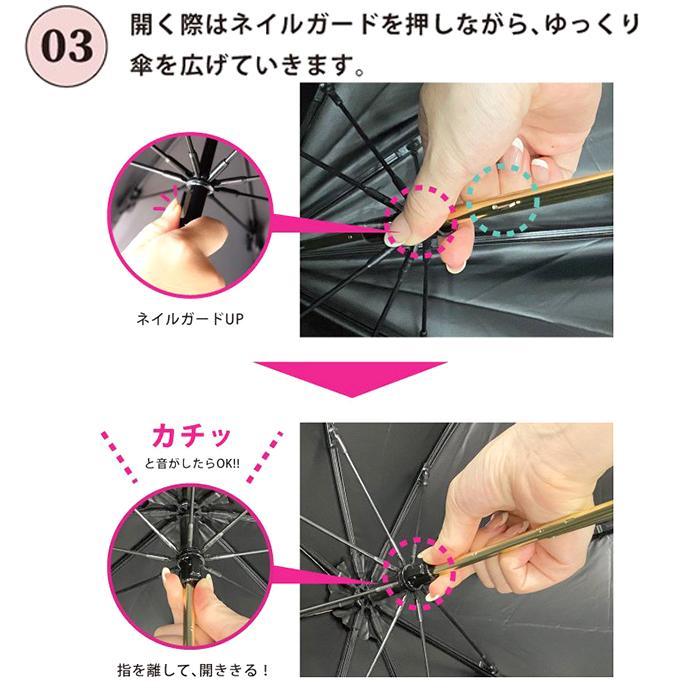 03

開く際はネイルガードを押しながら、ゆっくり傘を広げていきます。

ネイルガードUP

カチッ
と音がしたらOK!!

指を離して、開ききる！