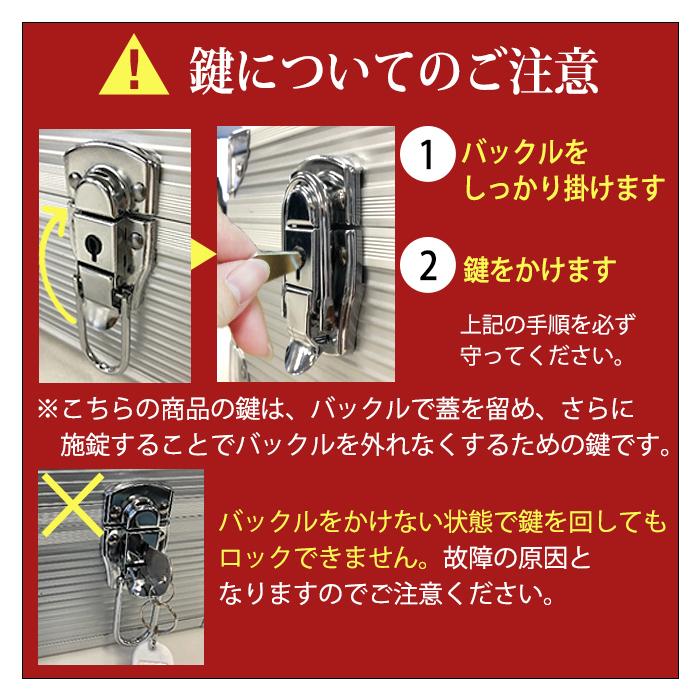 鍵についてのご注意

1 バックルをしっかり掛けます

2 鍵をかけます

上記の手順を必ず守ってください。

※こちらの商品の鍵は、バックルで蓋を留め、さらに施錠することでバックルを外れなくするための鍵です。

バックルをかけない状態で鍵を回してもロックできません。故障の原因となりますのでご注意ください。