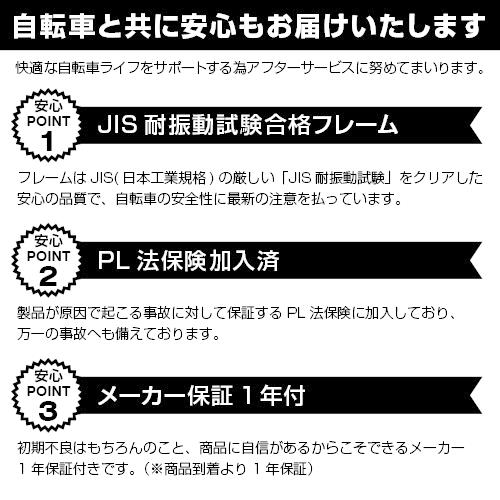 自転車と共に安心もお届けいたします

快適な自転車ライフをサポートする為アフターサービスに努めてまいります。

安心
POINT
1

JIS耐振動試験合格フレーム

フレームはJIS(日本工業規格)の厳しい「JIS耐振動試験」をクリアした安心の品質で、自転車の安全性に最新の注意を払っています。

安心
POINT
2

PL法保険加入済

製品が原因で起こる事故に対して保証するPL法保険に加入しており、万一の事故へも備えております。

安心
POINT
3

メーカー保証1年付

初期不良はもちろんのこと、商品に自信があるからこそできるメーカー1年保証付きです。(※商品到着より1年保証)