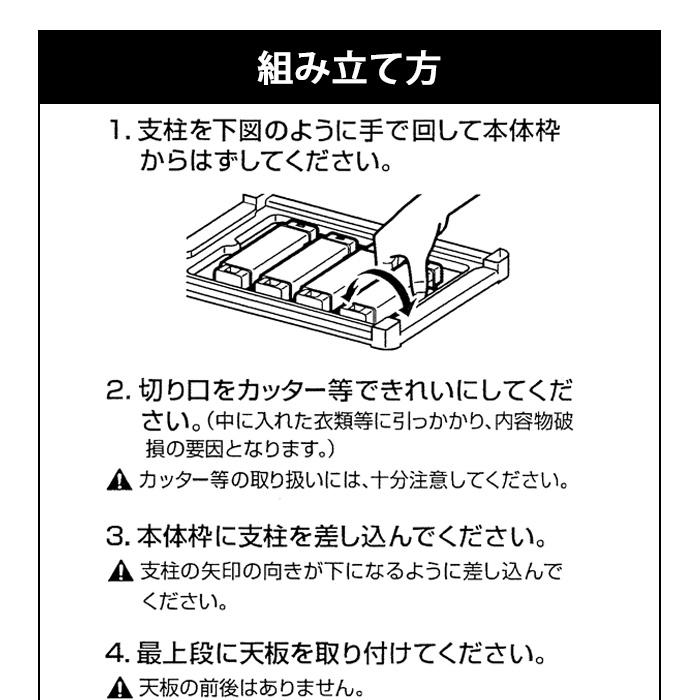 組み立て方

1. 支柱を下図のように手で回して本体枠からはずしてください。

2. 切り口をカッター等できれいにしてください。（中に入れた衣類等に引っかかり、内容物破損の要因となります。）

▲ カッター等の取り扱いには、十分注意してください。

3. 本体枠に支柱を差し込んでください。

▲ 支柱の矢印の向きが下になるように差し込んでください。

4. 最上段に天板を取り付けてください。

▲ 天板の前後はありません。