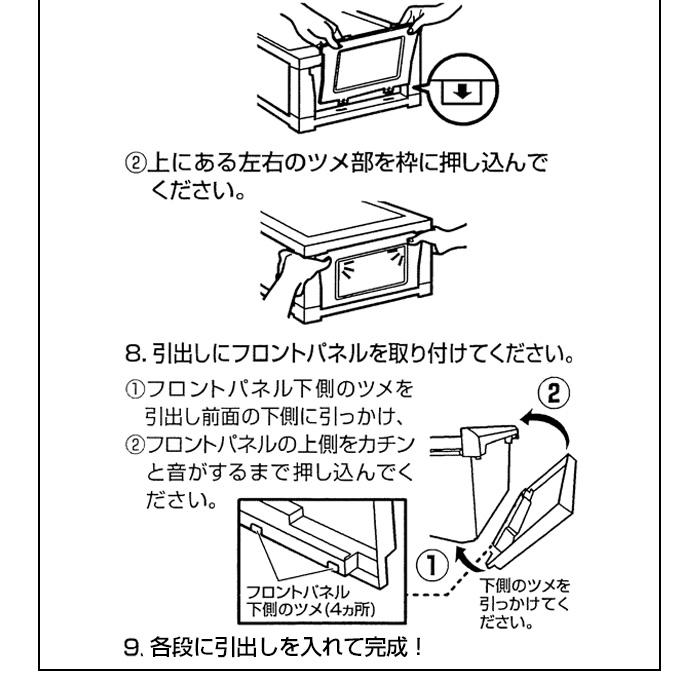 ②上にある左右のツメ部を枠に押し込んでください。

8. 引出しにフロントパネルを取り付けてください。

①フロントパネル下側のツメを引出し前面の下側に引っかけ、
②フロントパネルの上側をカチンと音がするまで押し込んでください。

②

①

フロントパネル下側のツメ(4ヵ所)

下側のツメを引っかけてください。

9. 各段に引出しを入れて完成！