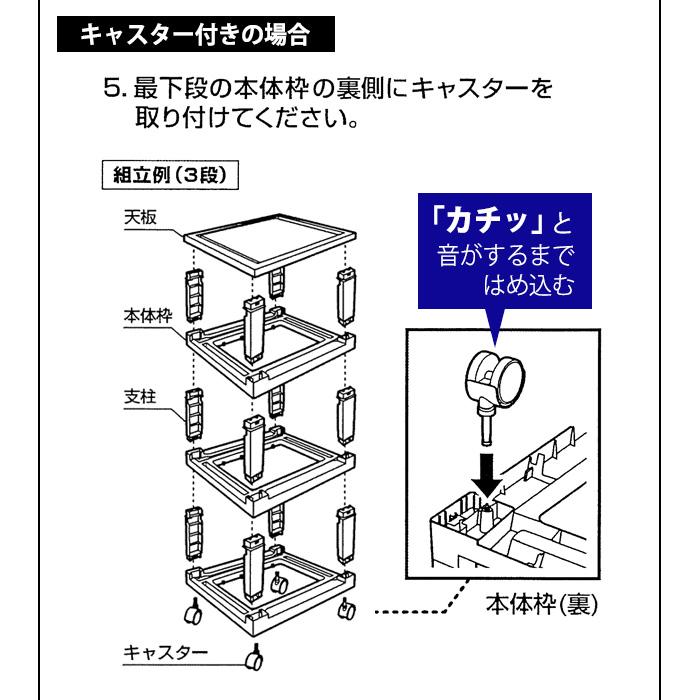 キャスター付きの場合

5. 最下段の本体枠の裏側にキャスターを取り付けてください。

組立例（3段）

天板

本体枠

支柱

キャスター

「カチッ」と音がするまではめ込む

本体枠(裏)