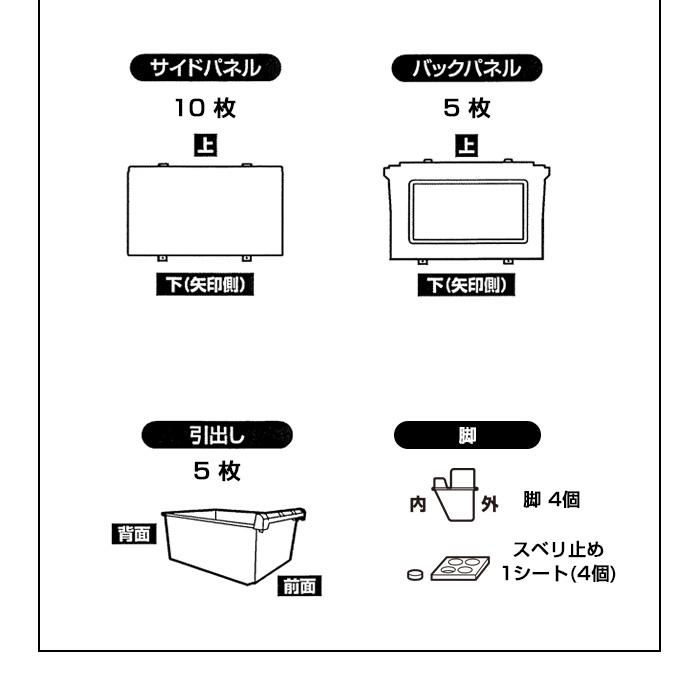 サイドパネル

10 枚

上

下(矢印側)

バックパネル

5 枚

上

下(矢印側)

引出し

5 枚

背面

前面

脚

内

外

脚 4個

スベリ止め
1シート(4個)