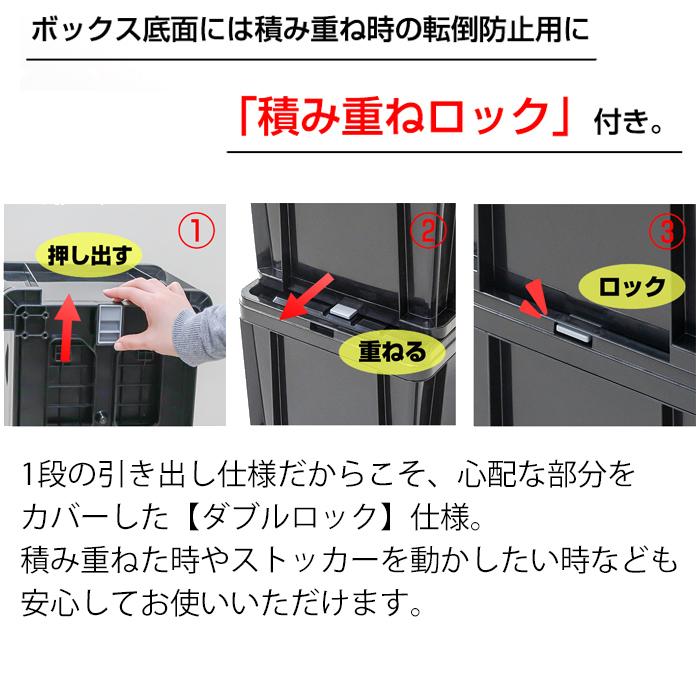 ボックス底面には積み重ね時の転倒防止用に

「積み重ねロック」付き。

①
押し出す

②
重ねる

③
ロック

1段の引き出し仕様だからこそ、心配な部分をカバーした【ダブルロック】仕様。
積み重ねた時やストッカーを動かしたい時なども安心してお使いいただけます。