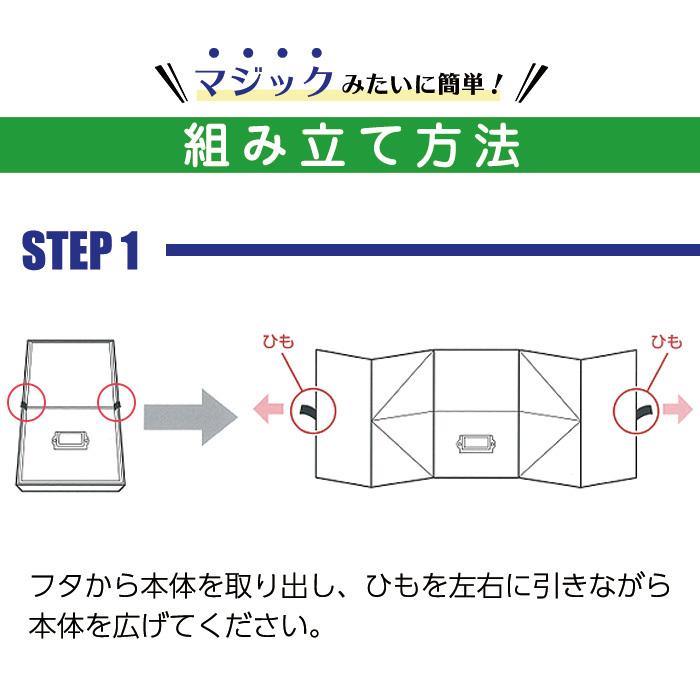 マジックみたいに簡単！

組み立て方法

STEP 1

ひも

ひも

フタから本体を取り出し、ひもを左右に引きながら本体を広げてください。