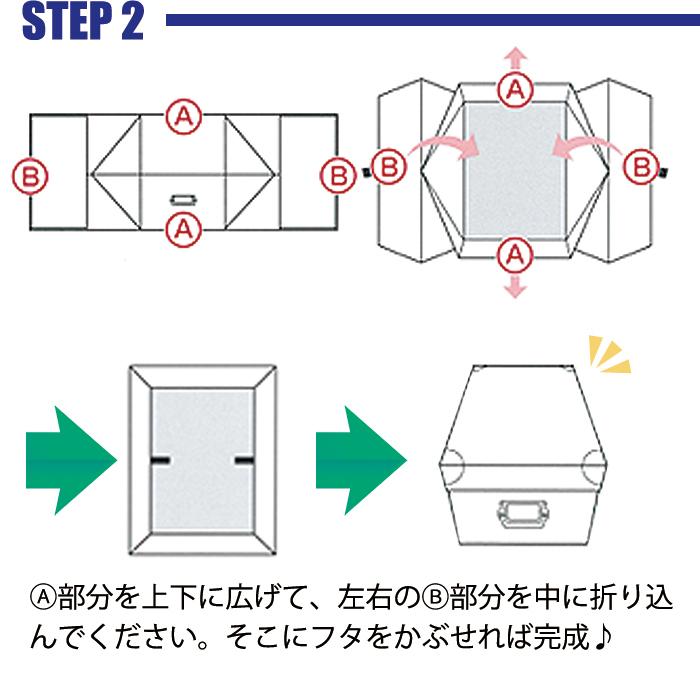 STEP 2

A
B
B
A

A
B
B
A

Ⓐ部分を上下に広げて、左右のⒷ部分を中に折り込んでください。そこにフタをかぶせれば完成♪