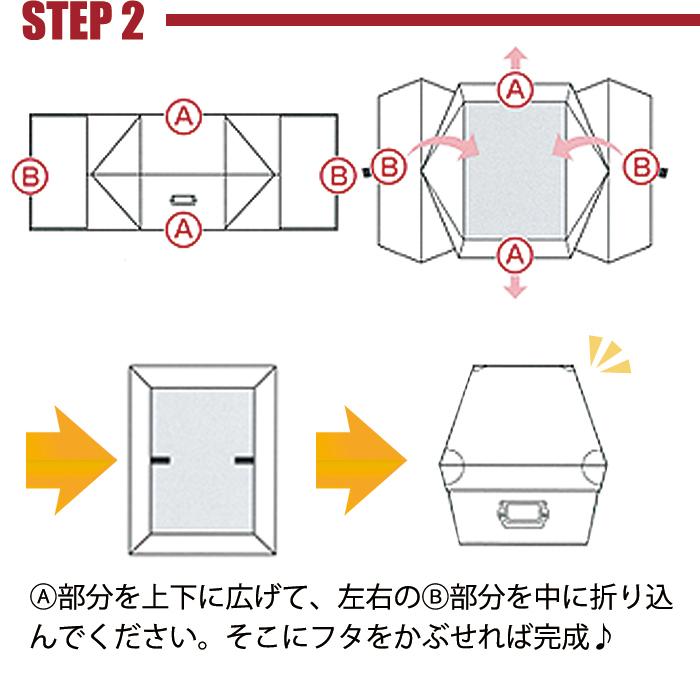 STEP 2

A

B

B

A

A

B

B

A

Ⓐ部分を上下に広げて、左右のⒷ部分を中に折り込んでください。そこにフタをかぶせれば完成♪