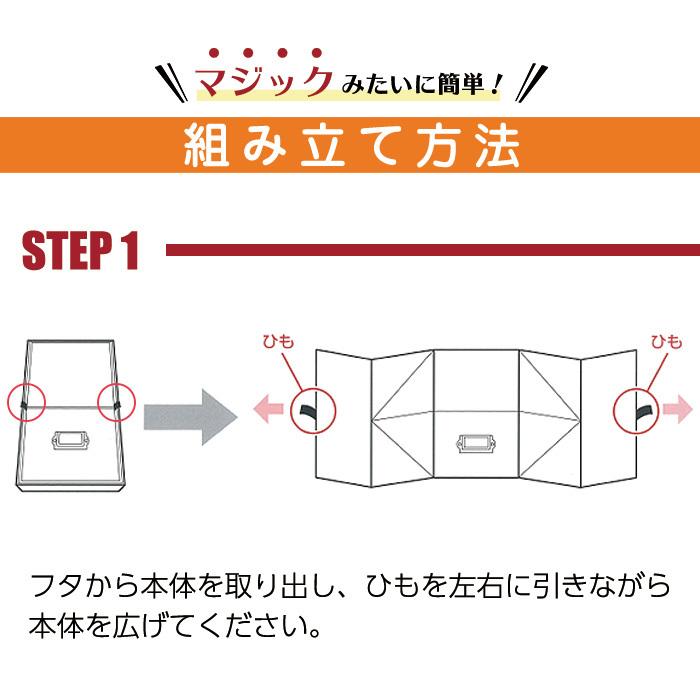 マジックみたいに簡単！

組み立て方法

STEP 1

ひも

ひも

フタから本体を取り出し、ひもを左右に引きながら本体を広げてください。