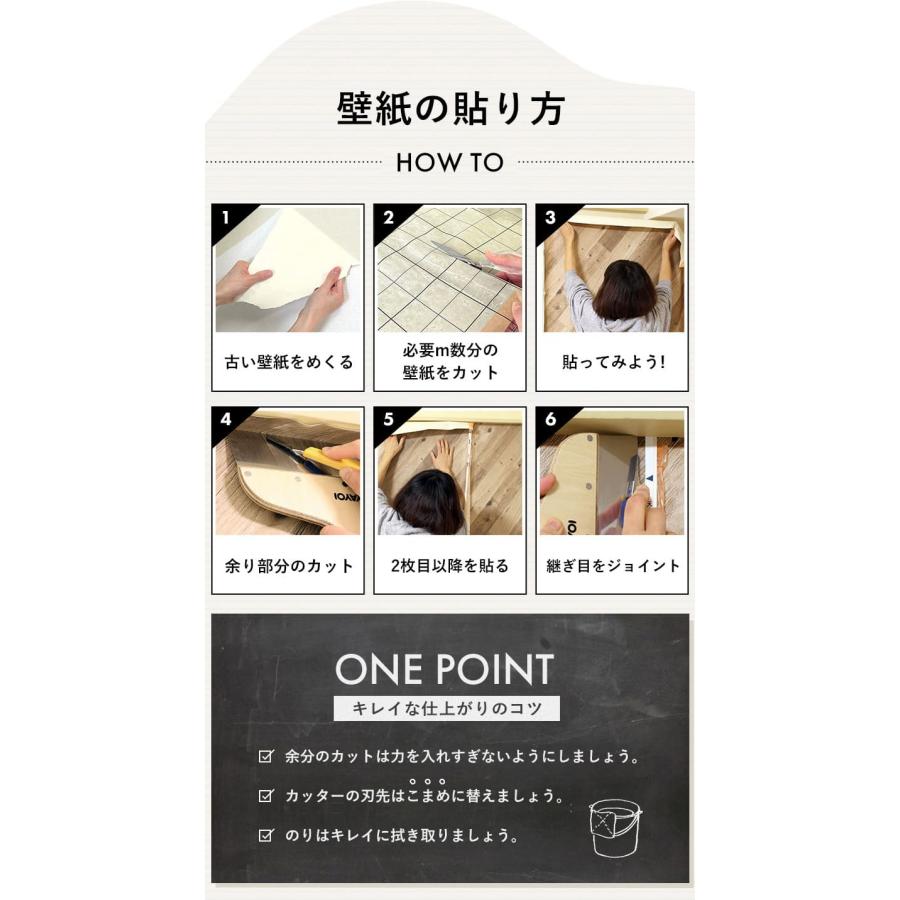 壁紙の貼り方

HOW TO

1
古い壁紙をめくる

2
必要m数分の壁紙をカット

3
貼ってみよう!

4
余り部分のカット

5
2枚目以降を貼る

6
継ぎ目をジョイント

ONE POINT

キレイな仕上がりのコツ

☑ 余分のカットは力を入れすぎないようにしましょう。

☑ カッターの刃先はこまめに替えましょう。

☑ のりはキレイに拭き取りましょう。