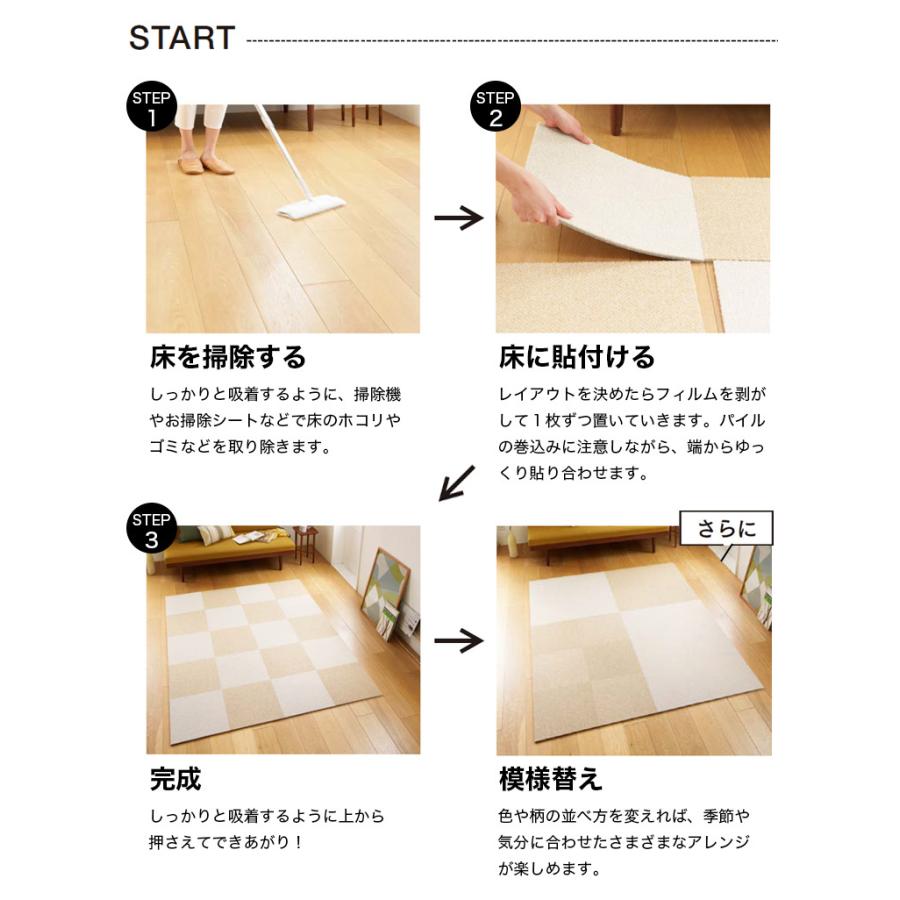 START

STEP 1

床を掃除する

しっかりと吸着するように、掃除機やお掃除シートなどで床のホコリやゴミなどを取り除きます。

STEP 2

床に貼付ける

レイアウトを決めたらフィルムを剥がして１枚ずつ置いていきます。パイルの巻込みに注意しながら、端からゆっくり貼り合わせます。

STEP 3

完成

しっかりと吸着するように上から押さえてできあがり！

さらに

模様替え

色や柄の並べ方を変えれば、季節や気分に合わせたさまざまなアレンジが楽しめます。