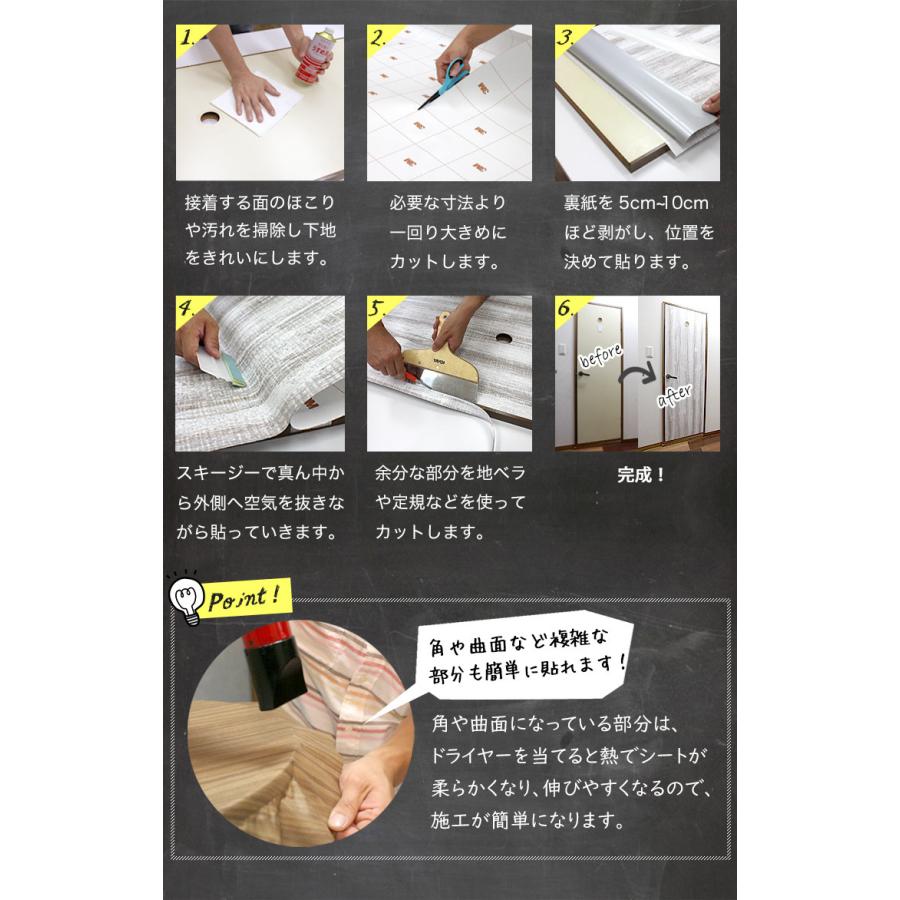 1.

接着する面のほこりや汚れを掃除し下地をきれいにします。

2.

必要な寸法より一回り大きめにカットします。

3.

裏紙を 5cm~10cm ほど剥がし、位置を決めて貼ります。

4.

スキージーで真ん中から外側へ空気を抜きながら貼っていきます。

5.

余分な部分を地ベラや定規などを使ってカットします。

6.

before

after

完成！

Point!

角や曲面など複雑な部分も簡単に貼れます！

角や曲面になっている部分は、ドライヤーを当てると熱でシートが柔らかくなり、伸びやすくなるので、施工が簡単になります。