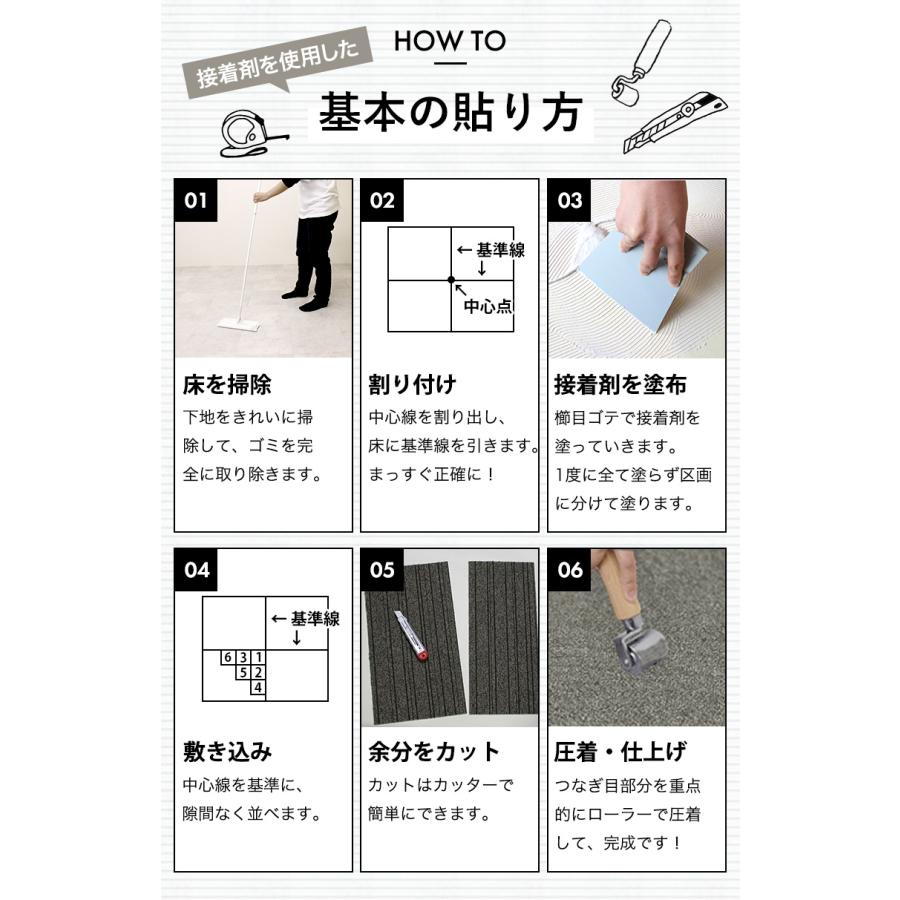 接着剤を使用した

HOW TO

基本の貼り方

01

床を掃除

下地をきれいに掃除して、ゴミを完全に取り除きます。

02

← 基準線
↓

↖
中心点

割り付け

中心線を割り出し、床に基準線を引きます。まっすぐ正確に！

03

接着剤を塗布

櫛目ゴテで接着剤を塗っていきます。1度に全て塗らず区画に分けて塗ります。

04

← 基準線
↓

6 3 1
5 2
4

敷き込み

中心線を基準に、隙間なく並べます。

05

余分をカット

カットはカッターで簡単にできます。

06

圧着・仕上げ

つなぎ目部分を重点的にローラーで圧着して、完成です！