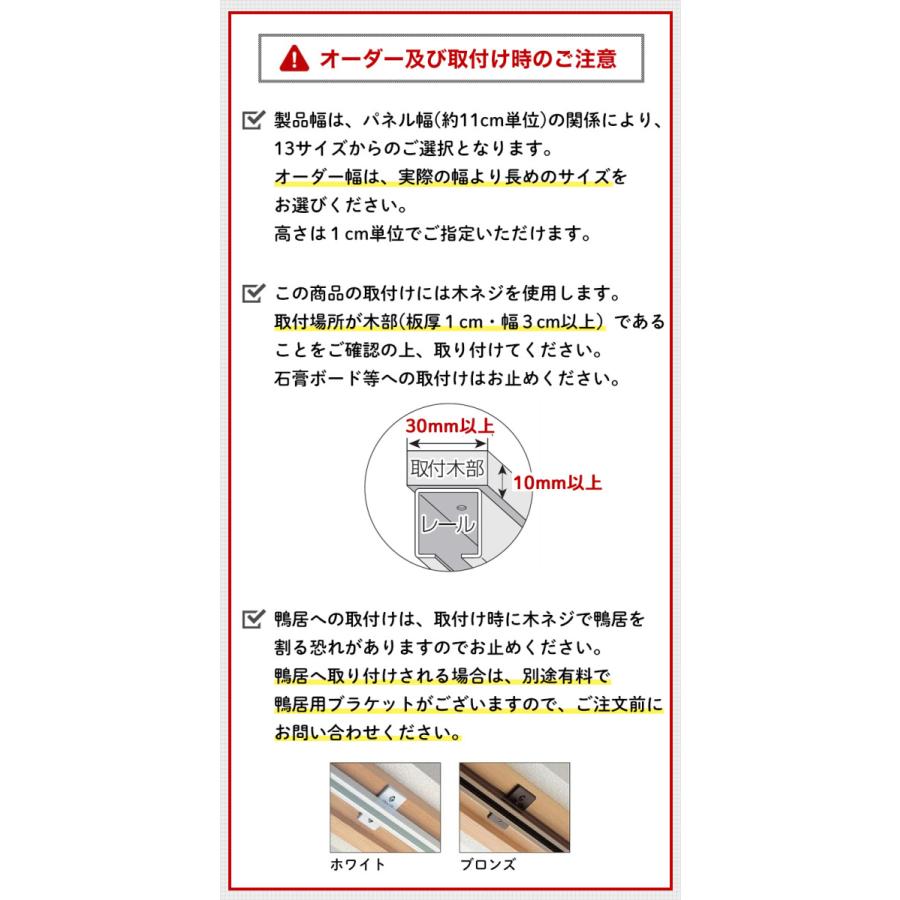 オーダー及び取付け時のご注意

製品幅は、パネル幅(約11cm単位)の関係により、13サイズからのご選択となります。
オーダー幅は、実際の幅より長めのサイズをお選びください。
高さは１cm単位でご指定いただけます。

この商品の取付けには木ネジを使用します。
取付場所が木部(板厚１cm・幅３cm以上) であることをご確認の上、取り付けてください。
石膏ボード等への取付けはお止めください。

30mm以上
取付木部
10mm以上
レール

鴨居への取付けは、取付け時に木ネジで鴨居を割る恐れがありますのでお止めください。
鴨居へ取り付けされる場合は、別途有料で鴨居用ブラケットがございますので、ご注文前にお問い合わせください。

ホワイト
ブロンズ