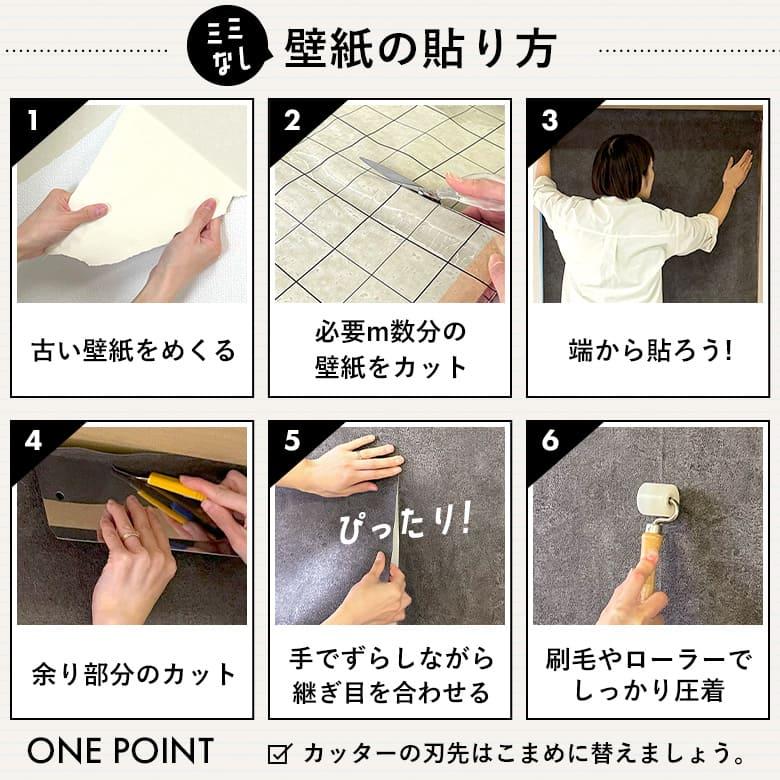 ミミなし 壁紙の貼り方

1

古い壁紙をめくる

2

必要m数分の
壁紙をカット

3

端から貼ろう!

4

余り部分のカット

5

ぴったり!

手でずらしながら
継ぎ目を合わせる

6

刷毛やローラーで
しっかり圧着

ONE POINT ☑ カッターの刃先はこまめに替えましょう。