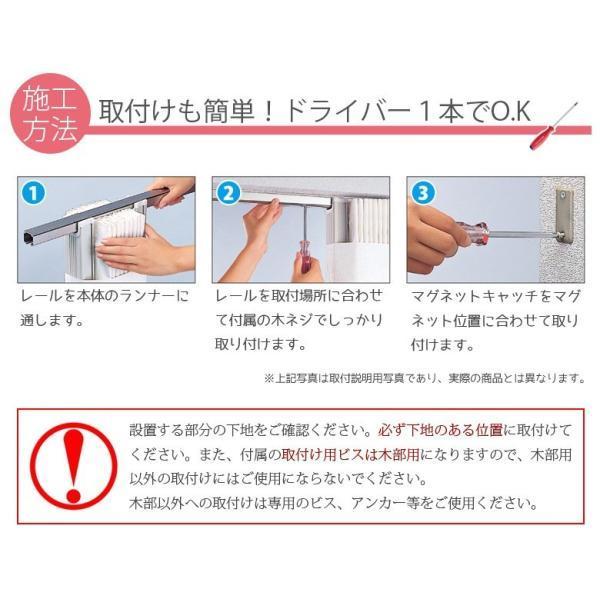 施工方法

取付けも簡単！ドライバー１本でO.K

1
レールを本体のランナーに通します。

2
レールを取付場所に合わせて付属の木ネジでしっかり取り付けます。

3
マグネットキャッチをマグネット位置に合わせて取り付けます。

※上記写真は取付説明用写真であり、実際の商品とは異なります。

設置する部分の下地をご確認ください。必ず下地のある位置に取付けてください。また、付属の取付け用ビスは木部用になりますので、木部用以外の取付けにはご使用にならないでください。
木部以外への取付けは専用のビス、アンカー等をご使用ください。