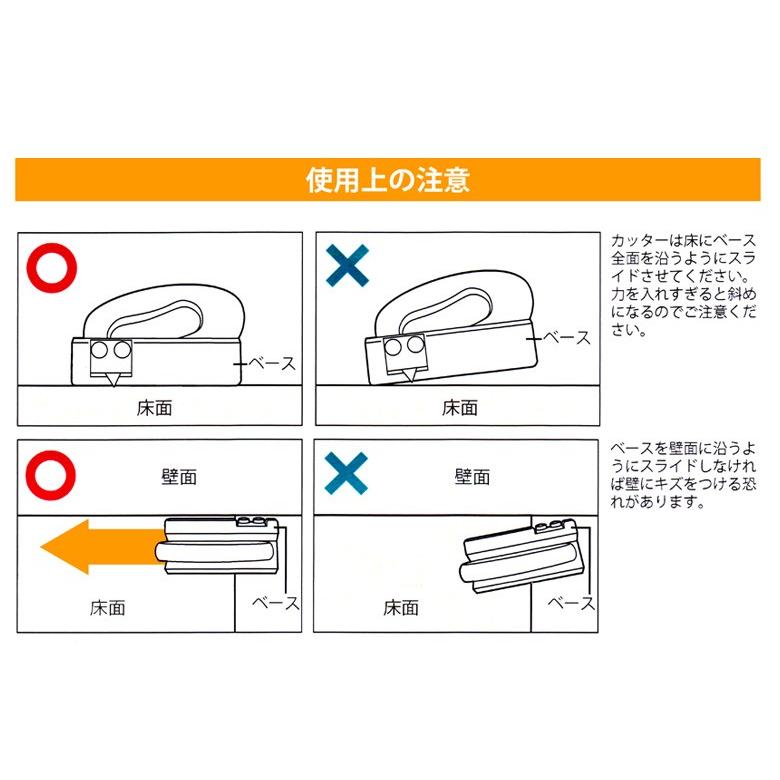 使用上の注意

ベース
床面

ベース
床面

カッターは床にベース全面を沿うようにスライドさせてください。力を入れすぎると斜めになるのでご注意ください。

壁面
床面
ベース

壁面
床面
ベース

ベースを壁面に沿うようにスライドしなければ壁にキズをつける恐れがあります。