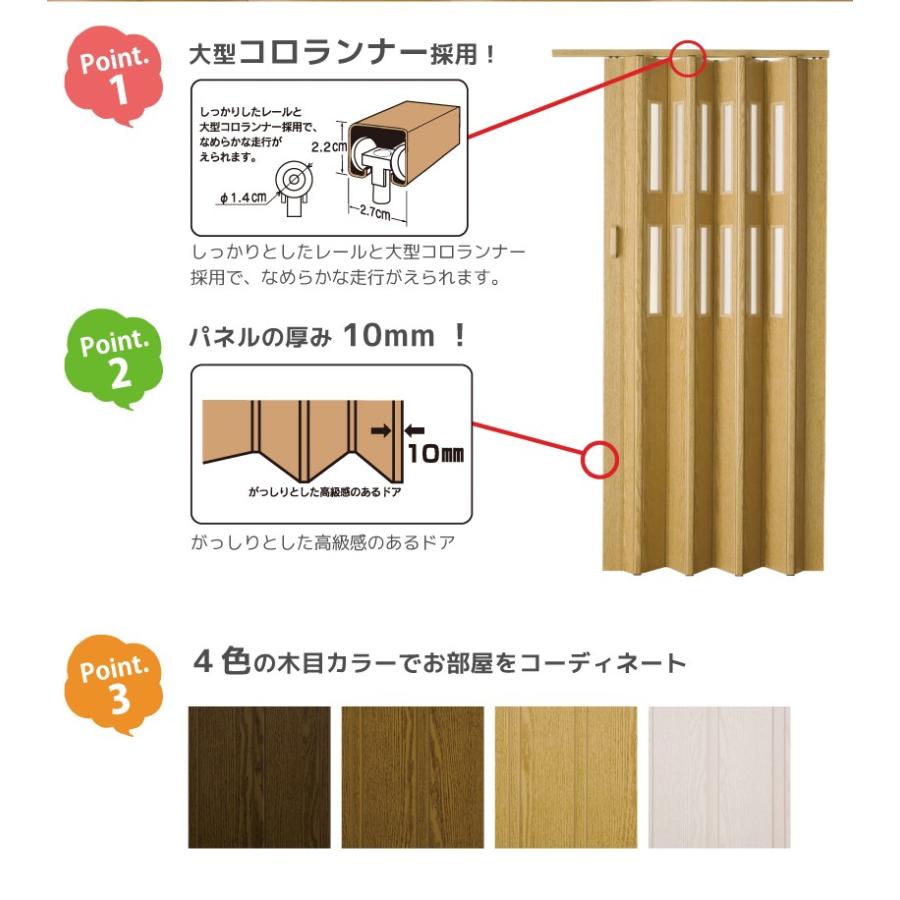 Point. 1

大型コロランナー採用！

しっかりしたレールと大型コロランナー採用で、なめらかな走行がえられます。

2.2cm

φ1.4cm

2.7cm

しっかりとしたレールと大型コロランナー採用で、なめらかな走行がえられます。

Point. 2

パネルの厚み 10mm ！

10mm

がっしりとした高級感のあるドア

がっしりとした高級感のあるドア

Point. 3

4色の木目カラーでお部屋をコーディネート