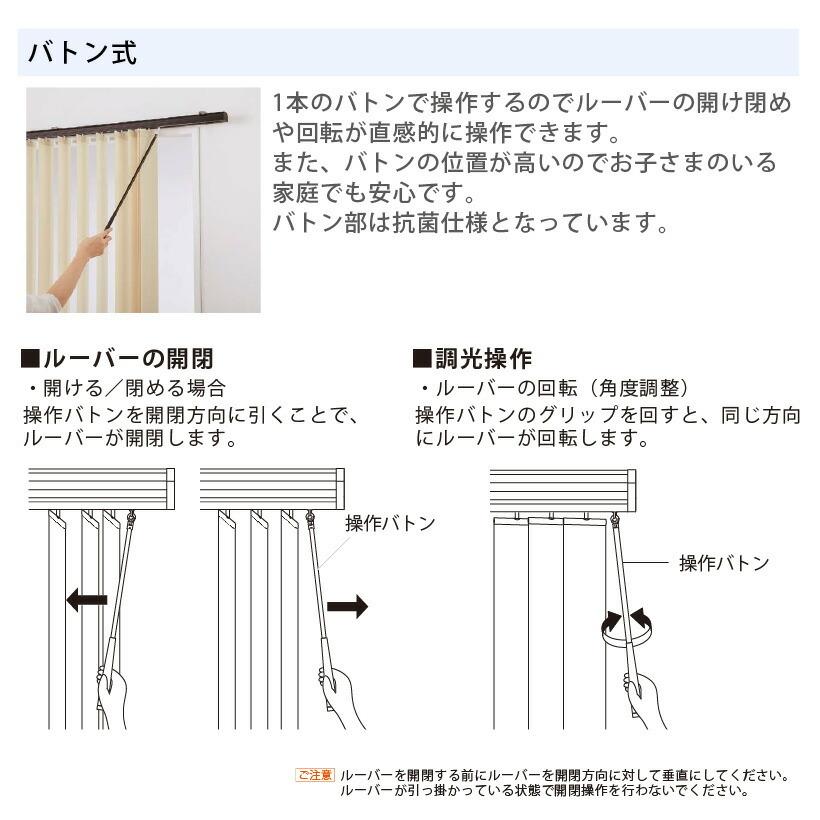 バトン式

1本のバトンで操作するのでルーバーの開け閉めや回転が直感的に操作できます。
また、バトンの位置が高いのでお子さまのいる家庭でも安心です。
バトン部は抗菌仕様となっています。

■ルーバーの開閉
・開ける／閉める場合
操作バトンを開閉方向に引くことで、ルーバーが開閉します。

操作バトン

■調光操作
・ルーバーの回転（角度調整）
操作バトンのグリップを回すと、同じ方向にルーバーが回転します。

操作バトン

ご注意 ルーバーを開閉する前にルーバーを開閉方向に対して垂直にしてください。
ルーバーが引っ掛かっている状態で開閉操作を行わないでください。