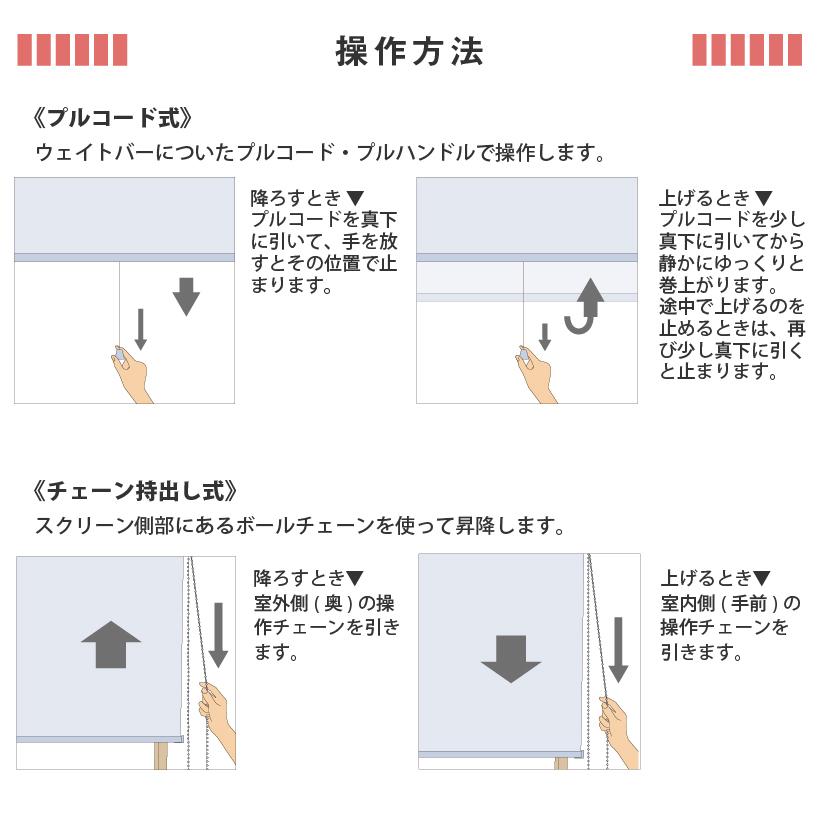 操作方法

《プルコード式》
ウェイトバーについたプルコード・プルハンドルで操作します。

降ろすとき▼
プルコードを真下に引いて、手を放すとその位置で止まります。

上げるとき▼
プルコードを少し真下に引いてから静かにゆっくりと巻上がります。
途中で上げるのを止めるときは、再び少し真下に引くと止まります。

《チェーン持出し式》
スクリーン側部にあるボールチェーンを使って昇降します。

降ろすとき▼
室外側（奥）の操作チェーンを引きます。

上げるとき▼
室内側（手前）の操作チェーンを引きます。