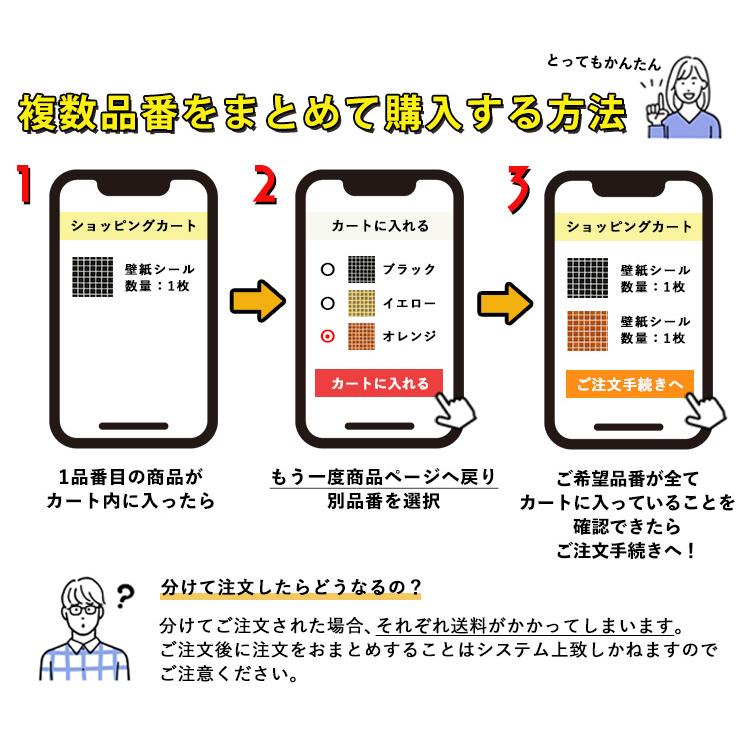 とってもかんたん

複数品番をまとめて購入する方法

1

ショッピングカート

壁紙シール
数量：1枚

1品番目の商品が
カート内に入ったら

2

カートに入れる

ブラック

イエロー

オレンジ

カートに入れる

もう一度商品ページへ戻り
別品番を選択

3

ショッピングカート

壁紙シール
数量：1枚

壁紙シール
数量：1枚

ご注文手続きへ

ご希望品番が全て
カートに入っていることを
確認できたら
ご注文手続きへ！

?

分けて注文したらどうなるの？

分けてご注文された場合、それぞれ送料がかかってしまいます。
ご注文後に注文をおまとめすることはシステム上致しかねますので
ご注意ください。