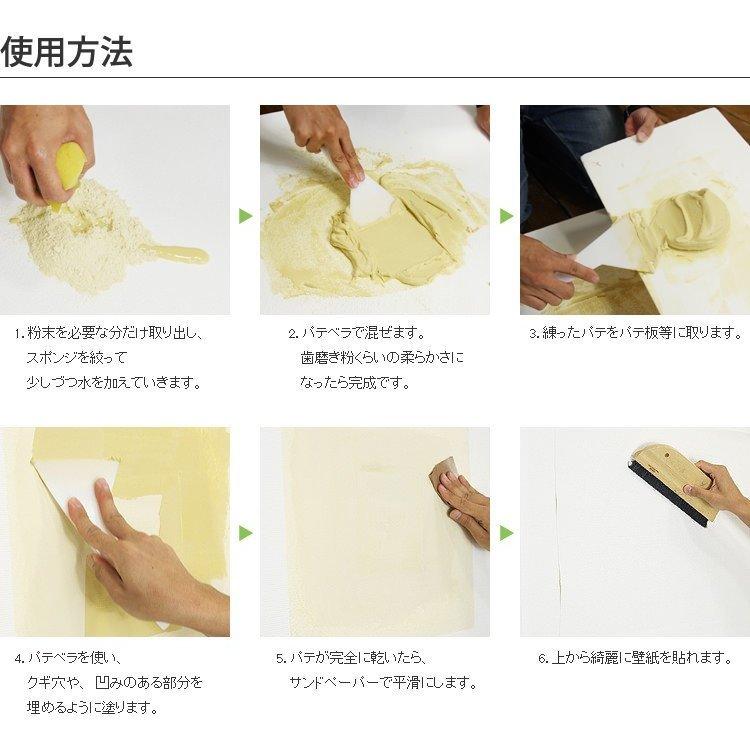 使用方法

1. 粉末を必要な分だけ取り出し、スポンジを絞って少しづつ水を加えていきます。

2. パテベラで混ぜます。歯磨き粉くらいの柔らかさになったら完成です。

3. 練ったパテをパテ板等に取ります。

4. パテベラを使い、クギ穴や、凹みのある部分を埋めるように塗ります。

5. パテが完全に乾いたら、サンドペーパーで平滑にします。

6. 上から綺麗に壁紙を貼れます。