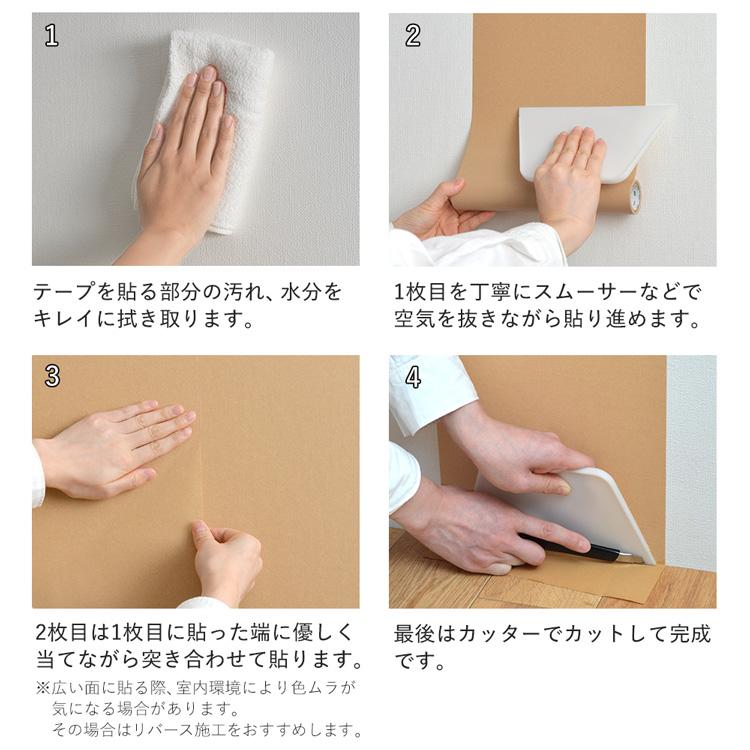 1

テープを貼る部分の汚れ、水分をキレイに拭き取ります。

2

1枚目を丁寧にスムーサーなどで空気を抜きながら貼り進めます。

3

2枚目は1枚目に貼った端に優しく当てながら突き合わせて貼ります。

※広い面に貼る際、室内環境により色ムラが気になる場合があります。
その場合はリバース施工をおすすめします。

4

最後はカッターでカットして完成です。