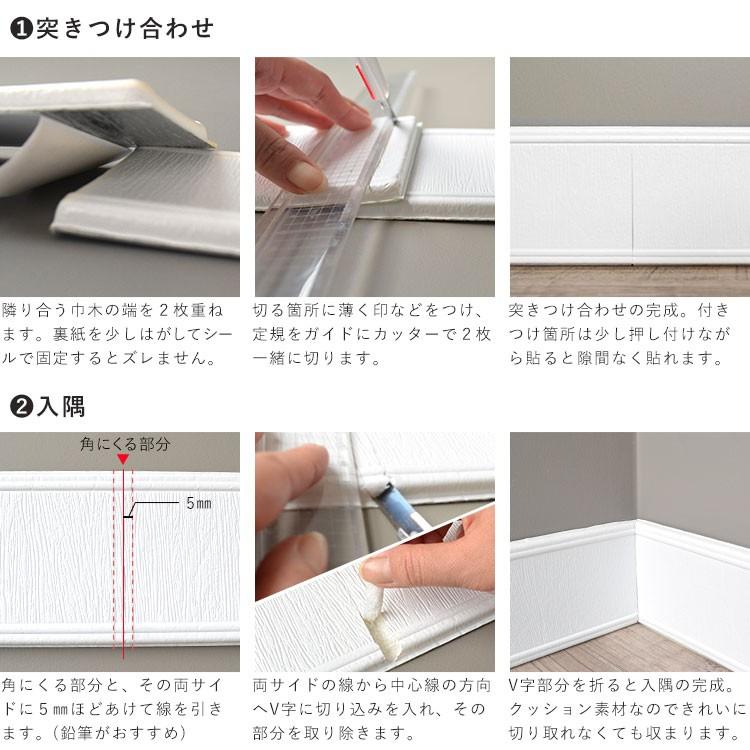 ❶突きつけ合わせ

隣り合う巾木の端を２枚重ねます。裏紙を少しはがしてシールで固定するとズレません。

切る箇所に薄く印などをつけ、定規をガイドにカッターで２枚一緒に切ります。

突きつけ合わせの完成。付きつけ箇所は少し押し付けながら貼ると隙間なく貼れます。

❷入隅

角にくる部分

5㎜

角にくる部分と、その両サイドに５㎜ほどあけて線を引きます。（鉛筆がおすすめ）

両サイドの線から中心線の方向へV字に切り込みを入れ、その部分を取り除きます。

V字部分を折ると入隅の完成。クッション素材なのできれいに切り取れなくても収まります。