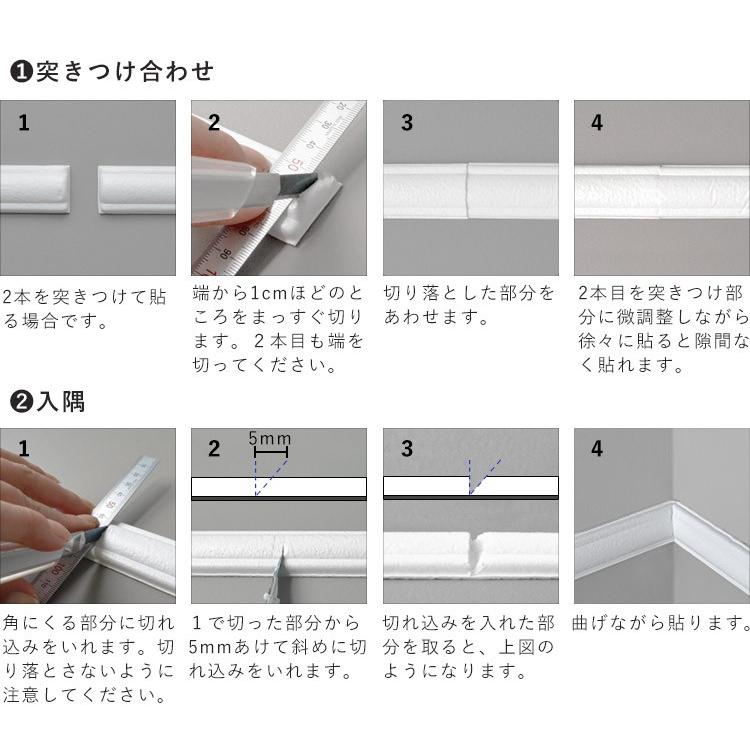 ❶突きつけ合わせ

1

2本を突きつけて貼る場合です。

2

端から1cmほどのところをまっすぐ切ります。２本目も端を切ってください。

3

切り落とした部分をあわせます。

4

2本目を突きつけ部分に微調整しながら徐々に貼ると隙間なく貼れます。

❷入隅

1

角にくる部分に切れ込みをいれます。切り落とさないように注意してください。

2

5mm

１で切った部分から5mmあけて斜めに切れ込みをいれます。

3

切れ込みを入れた部分を取ると、上図のようになります。

4

曲げながら貼ります。