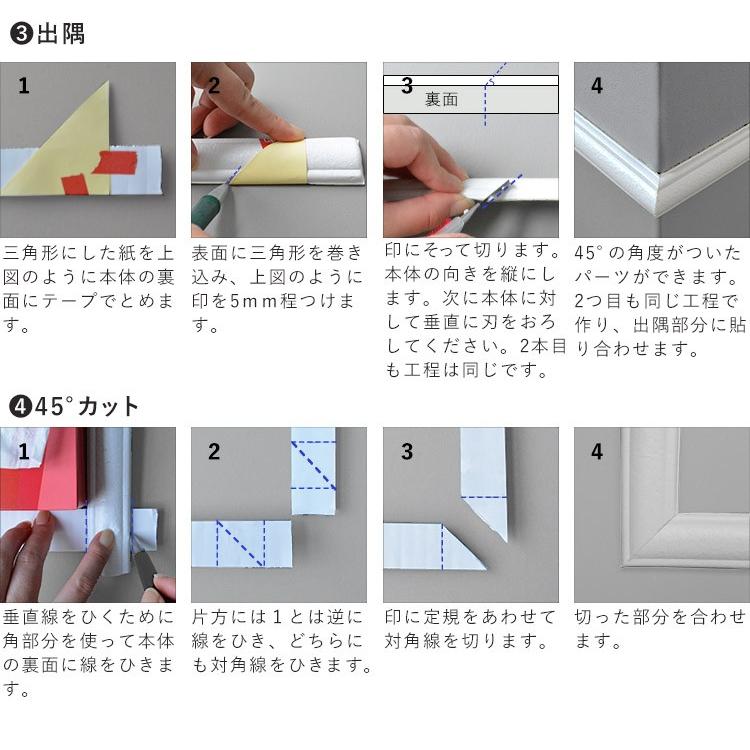 ❸出隅

1

三角形にした紙を上図のように本体の裏面にテープでとめます。

2

表面に三角形を巻き込み、上図のように印を5ｍｍ程つけます。

3

裏面

印にそって切ります。本体の向きを縦にします。次に本体に対して垂直に刃をおろしてください。2本目も工程は同じです。

4

45°の角度がついたパーツができます。2つ目も同じ工程で作り、出隅部分に貼り合わせます。

❹45°カット

1

垂直線をひくために角部分を使って本体の裏面に線をひきます。

2

片方には1とは逆に線をひき、どちらにも対角線をひきます。

3

印に定規をあわせて対角線を切ります。

4

切った部分を合わせます。