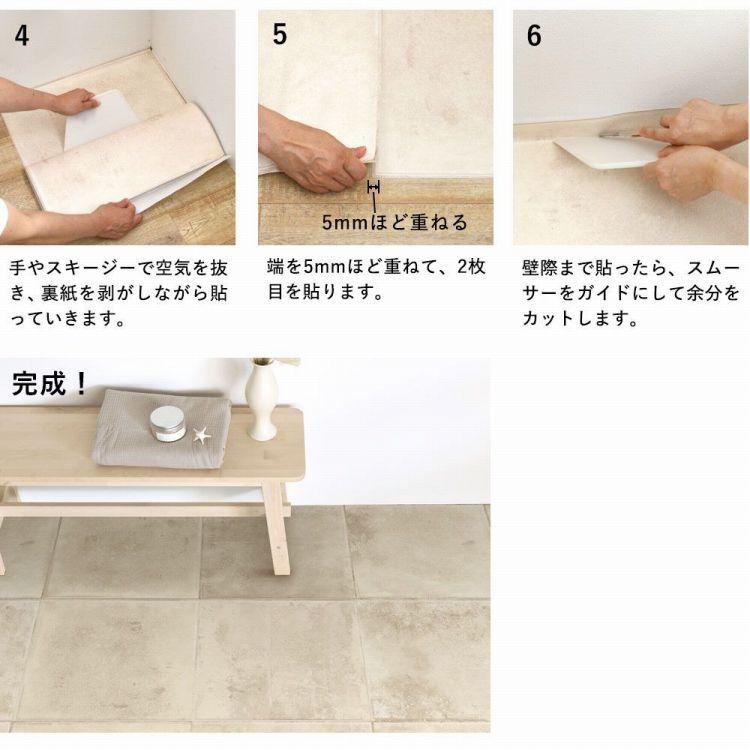 4

手やスキージーで空気を抜き、裏紙を剥がしながら貼っていきます。

5

5mmほど重ねる

端を5mmほど重ねて、2枚目を貼ります。

6

壁際まで貼ったら、スムーサーをガイドにして余分をカットします。

完成！