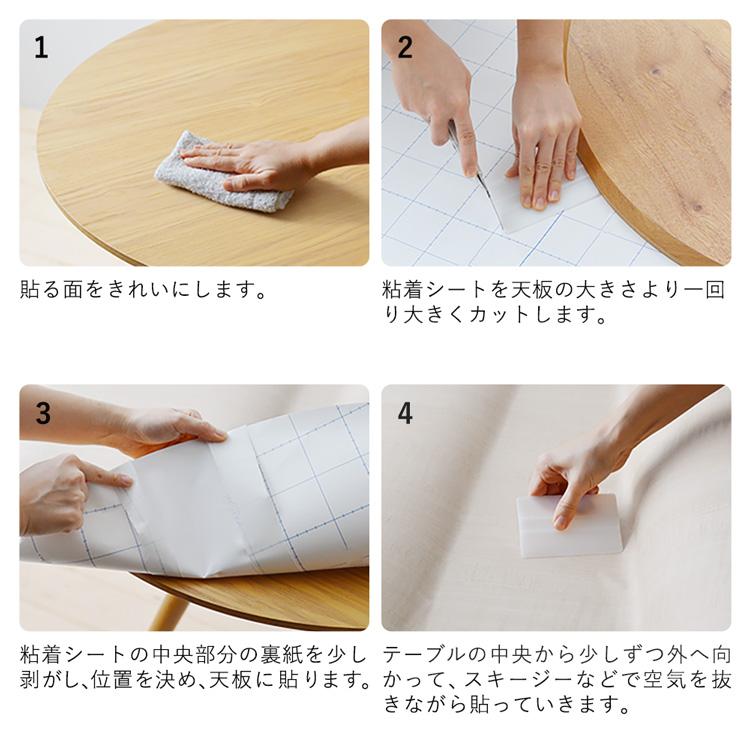 1

貼る面をきれいにします。

2

粘着シートを天板の大きさより一回り大きくカットします。

3

粘着シートの中央部分の裏紙を少し剥がし､位置を決め､天板に貼ります。

4

テーブルの中央から少しずつ外へ向かって、スキージーなどで空気を抜きながら貼っていきます。