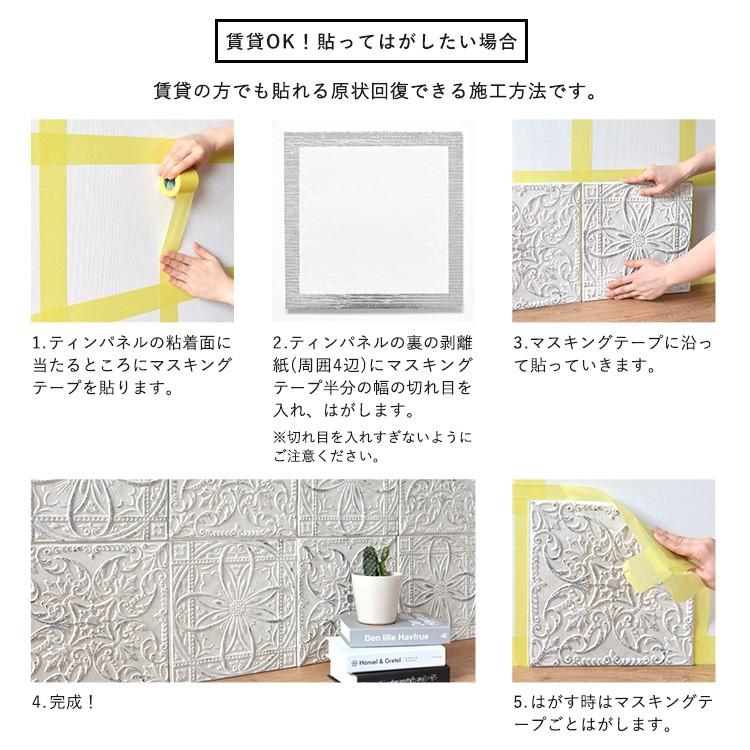 賃貸OK！貼ってはがしたい場合

賃貸の方でも貼れる原状回復できる施工方法です。

1.ティンパネルの粘着面に当たるところにマスキングテープを貼ります。

2.ティンパネルの裏の剥離紙(周囲4辺)にマスキングテープ半分の幅の切れ目を入れ、はがします。

※切れ目を入れすぎないようにご注意ください。

3.マスキングテープに沿って貼っていきます。

Den lille Havfrue

Hänsel & Gretel

4.完成！

5.はがす時はマスキングテープごとはがします。