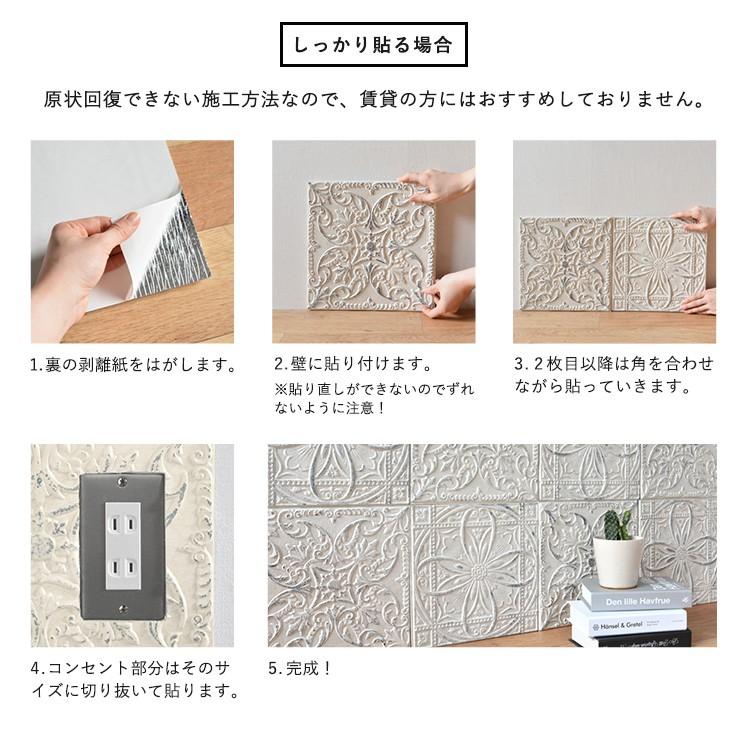 しっかり貼る場合

原状回復できない施工方法なので、賃貸の方にはおすすめしておりません。

1.裏の剥離紙をはがします。

2.壁に貼り付けます。
※貼り直しができないのでずれないように注意！

3.２枚目以降は角を合わせながら貼っていきます。

4.コンセント部分はそのサイズに切り抜いて貼ります。

5.完成！

Den lille Havfrue
Hänsel & Gretel