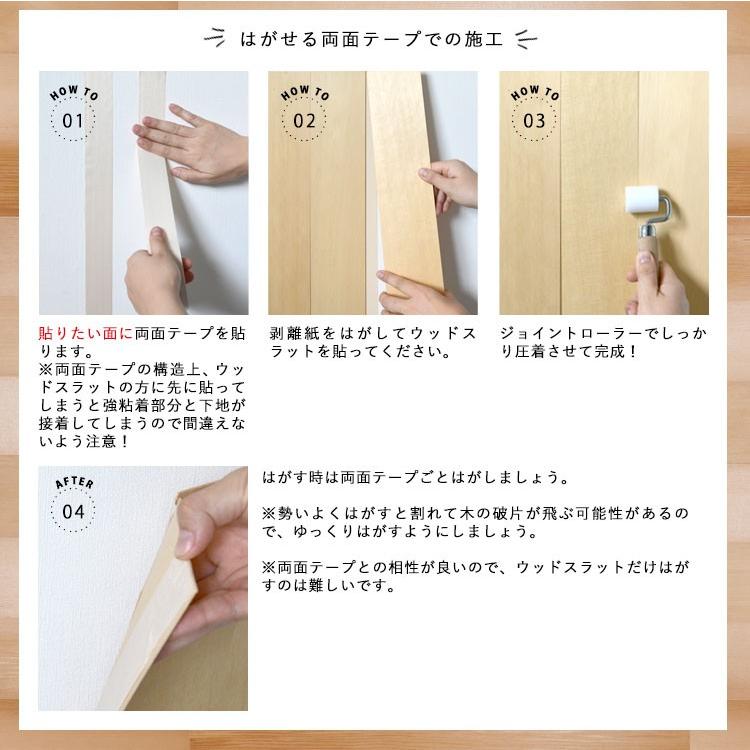 はがせる両面テープでの施工

HOW TO
01

貼りたい面に両面テープを貼ります。
※両面テープの構造上、ウッドスラットの方に先に貼ってしまうと強粘着部分と下地が接着してしまうので間違えないよう注意！

HOW TO
02

剥離紙をはがしてウッドスラットを貼ってください。

HOW TO
03

ジョイントローラーでしっかり圧着させて完成！

AFTER
04

はがす時は両面テープごとはがしましょう。

※勢いよくはがすと割れて木の破片が飛ぶ可能性があるので、ゆっくりはがすようにしましょう。

※両面テープとの相性が良いので、ウッドスラットだけはがすのは難しいです。