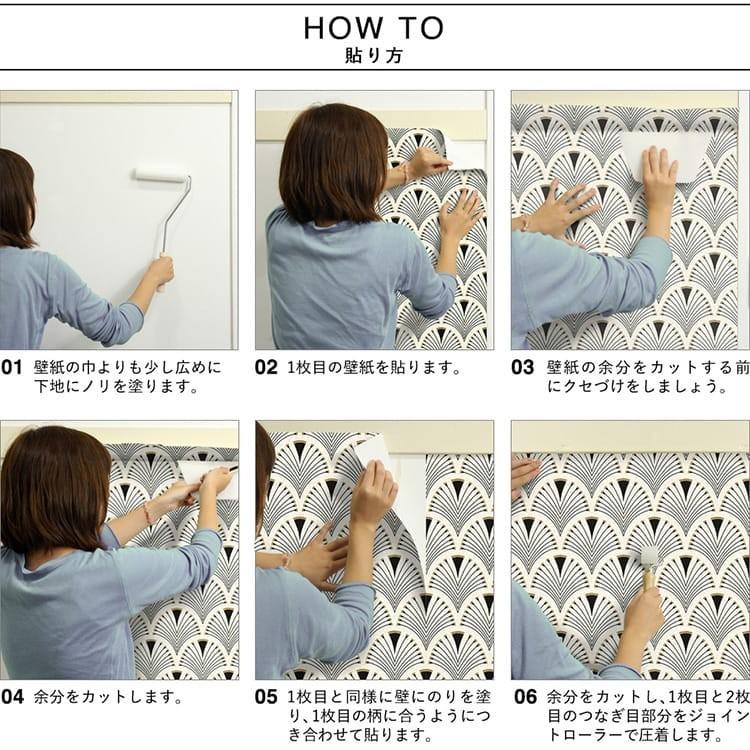 HOW TO
貼り方

01 壁紙の巾よりも少し広めに下地にノリを塗ります。

02 1枚目の壁紙を貼ります。

03 壁紙の余分をカットする前にクセづけをしましょう。

04 余分をカットします。

05 1枚目と同様に壁にのりを塗り、1枚目の柄に合うようにつき合わせて貼ります。

06 余分をカットし、1枚目と2枚目のつなぎ目部分をジョイントローラーで圧着します。