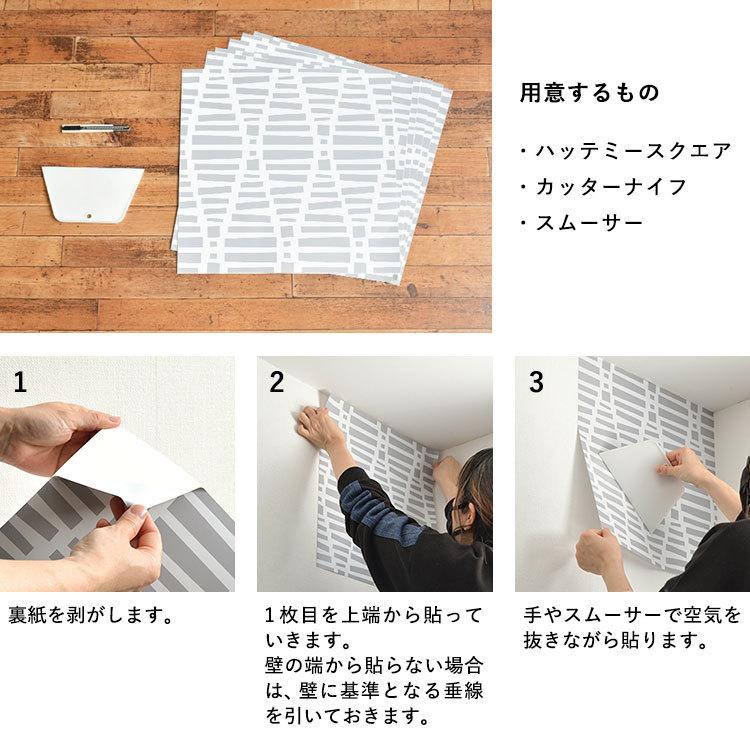 用意するもの

・ハッテミースクエア
・カッターナイフ
・スムーサー

1

裏紙を剥がします。

2

1枚目を上端から貼っていきます。
壁の端から貼らない場合は、壁に基準となる垂線を引いておきます。

3

手やスムーサーで空気を抜きながら貼ります。