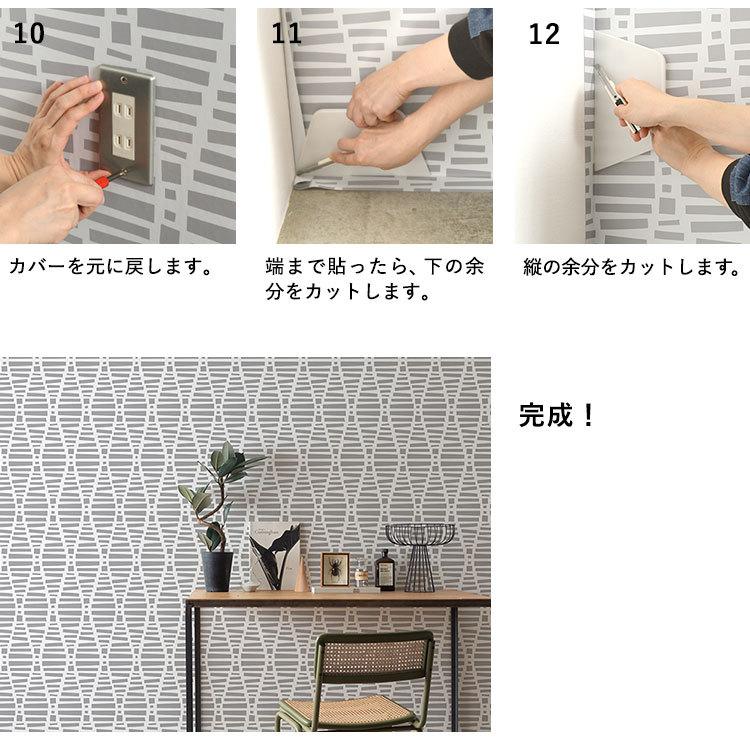 10

カバーを元に戻します。

11

端まで貼ったら、下の余分をカットします。

12

縦の余分をカットします。

完成！