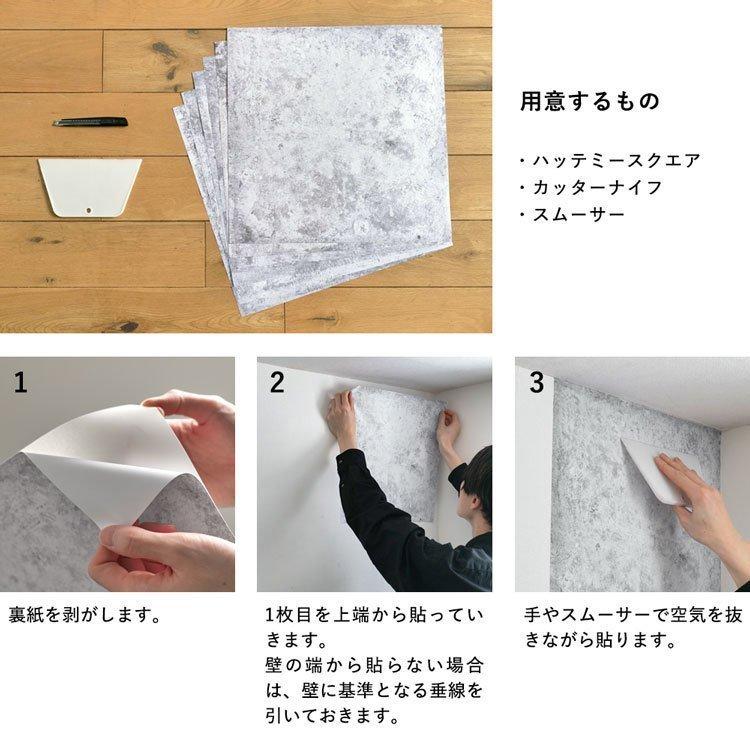 用意するもの

・ハッテミースクエア
・カッターナイフ
・スムーサー

1

裏紙を剥がします。

2

1枚目を上端から貼っていきます。
壁の端から貼らない場合は、壁に基準となる垂線を引いておきます。

3

手やスムーサーで空気を抜きながら貼ります。