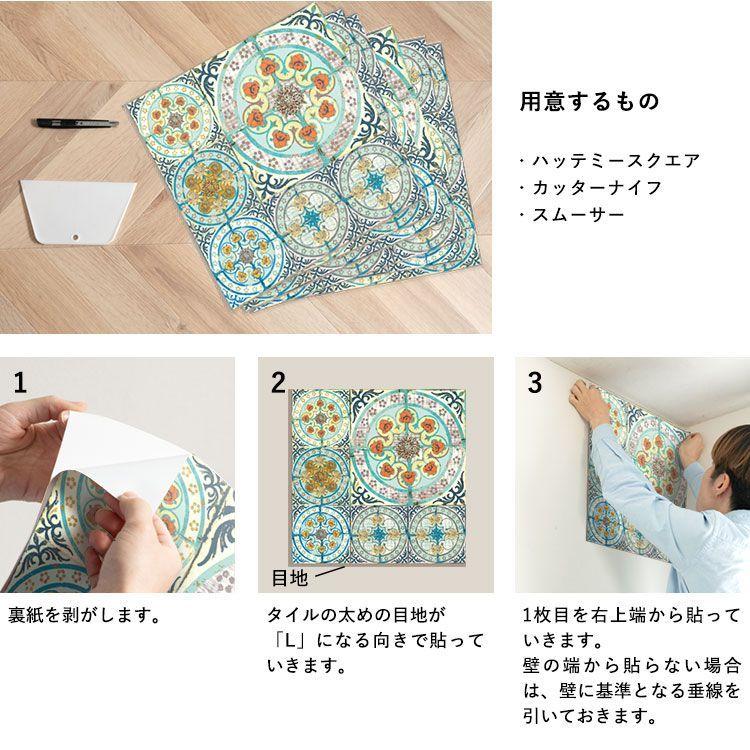 用意するもの

・ハッテミースクエア
・カッターナイフ
・スムーサー

1

裏紙を剥がします。

2

目地

タイルの太めの目地が「L」になる向きで貼っていきます。

3

1枚目を右上端から貼っていきます。
壁の端から貼らない場合は、壁に基準となる垂線を引いておきます。