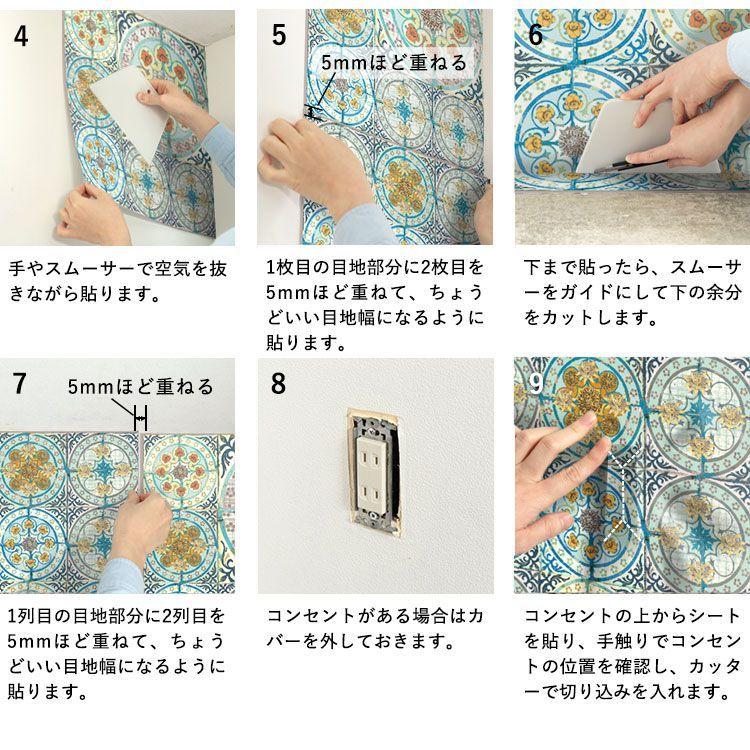 4

手やスムーサーで空気を抜きながら貼ります。

5

5mmほど重ねる

1枚目の目地部分に2枚目を5mmほど重ねて、ちょうどいい目地幅になるように貼ります。

6

下まで貼ったら、スムーサーをガイドにして下の余分をカットします。

7

5mmほど重ねる

1列目の目地部分に2列目を5mmほど重ねて、ちょうどいい目地幅になるように貼ります。

8

コンセントがある場合はカバーを外しておきます。

9

コンセントの上からシートを貼り、手触りでコンセントの位置を確認し、カッターで切り込みを入れます。