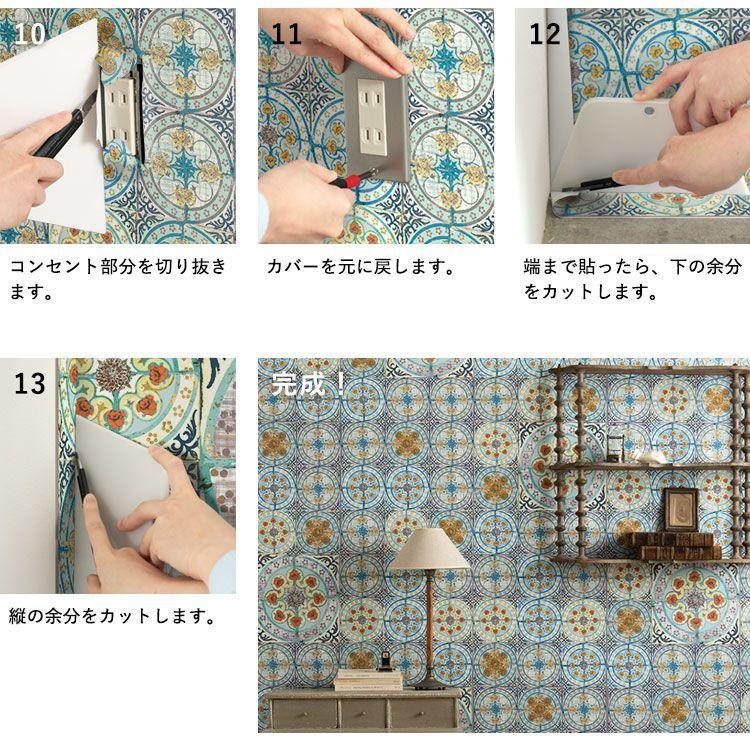 10

コンセント部分を切り抜きます。

11

カバーを元に戻します。

12

端まで貼ったら、下の余分をカットします。

13

縦の余分をカットします。

完成！