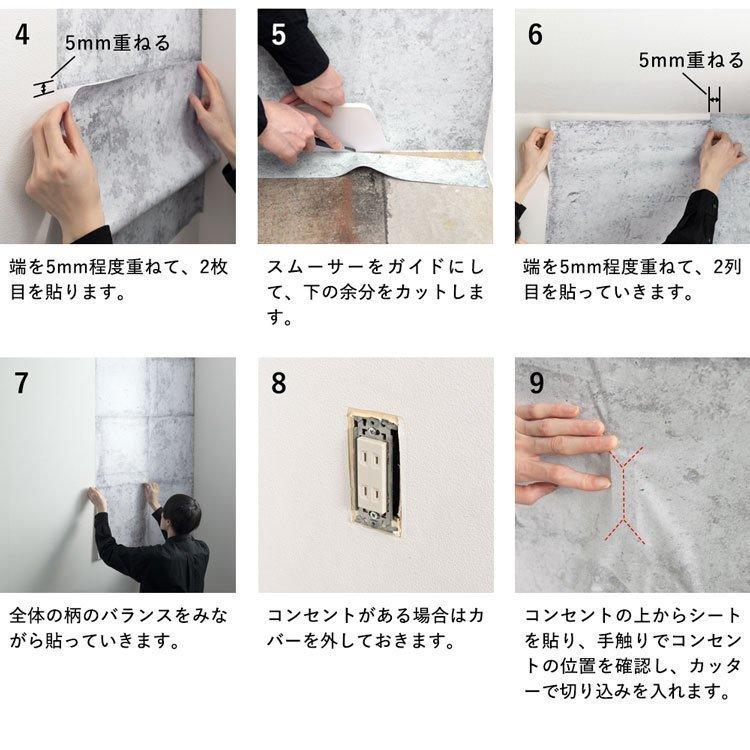 4
5mm重ねる

端を5mm程度重ねて、2枚目を貼ります。

5

スムーサーをガイドにして、下の余分をカットします。

6
5mm重ねる

端を5mm程度重ねて、2列目を貼っていきます。

7

全体の柄のバランスをみながら貼っていきます。

8

コンセントがある場合はカバーを外しておきます。

9

コンセントの上からシートを貼り、手触りでコンセントの位置を確認し、カッターで切り込みを入れます。