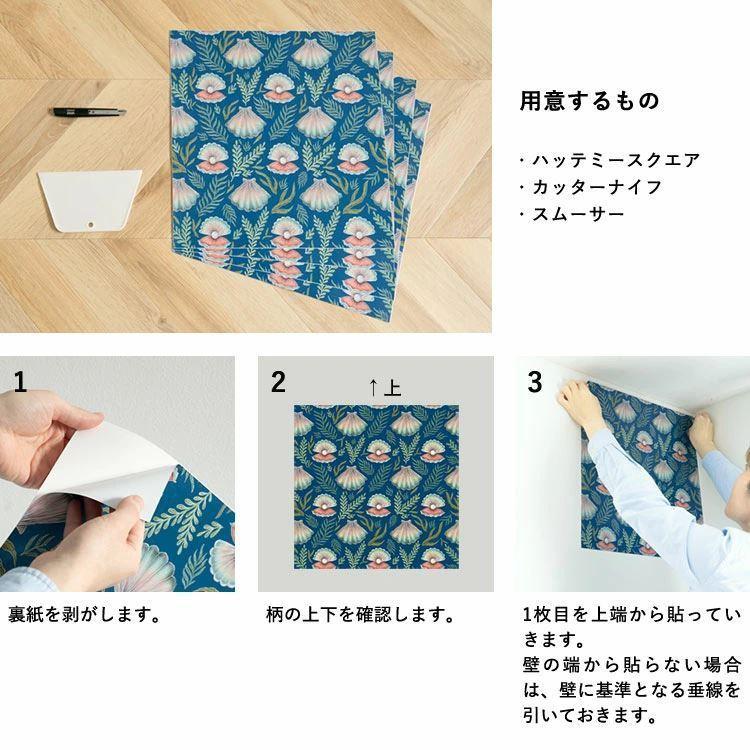 用意するもの

・ハッテミースクエア
・カッターナイフ
・スムーサー

1

裏紙を剥がします。

2

↑上

柄の上下を確認します。

3

1枚目を上端から貼っていきます。
壁の端から貼らない場合は、壁に基準となる垂線を引いておきます。