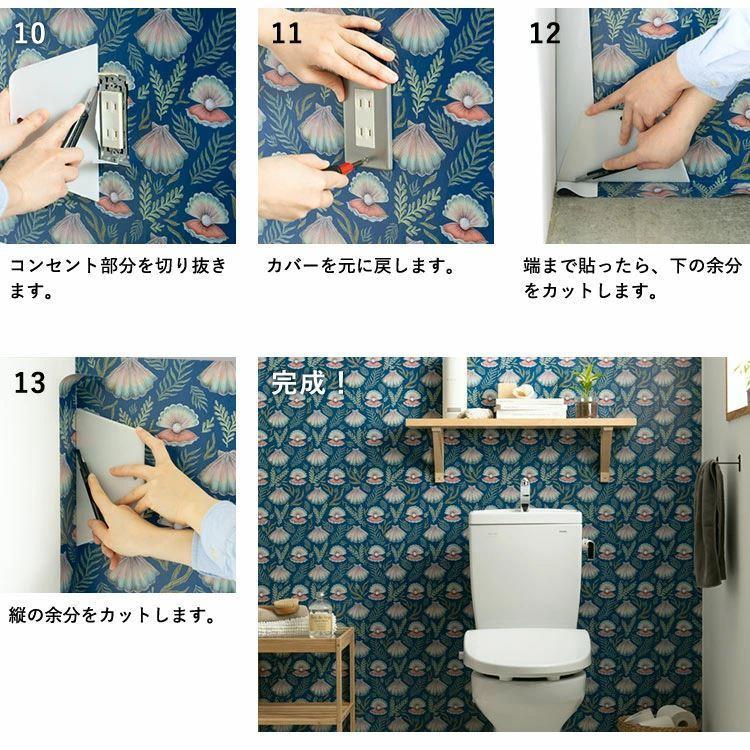 10

コンセント部分を切り抜きます。

11

カバーを元に戻します。

12

端まで貼ったら、下の余分をカットします。

13

縦の余分をカットします。

完成！